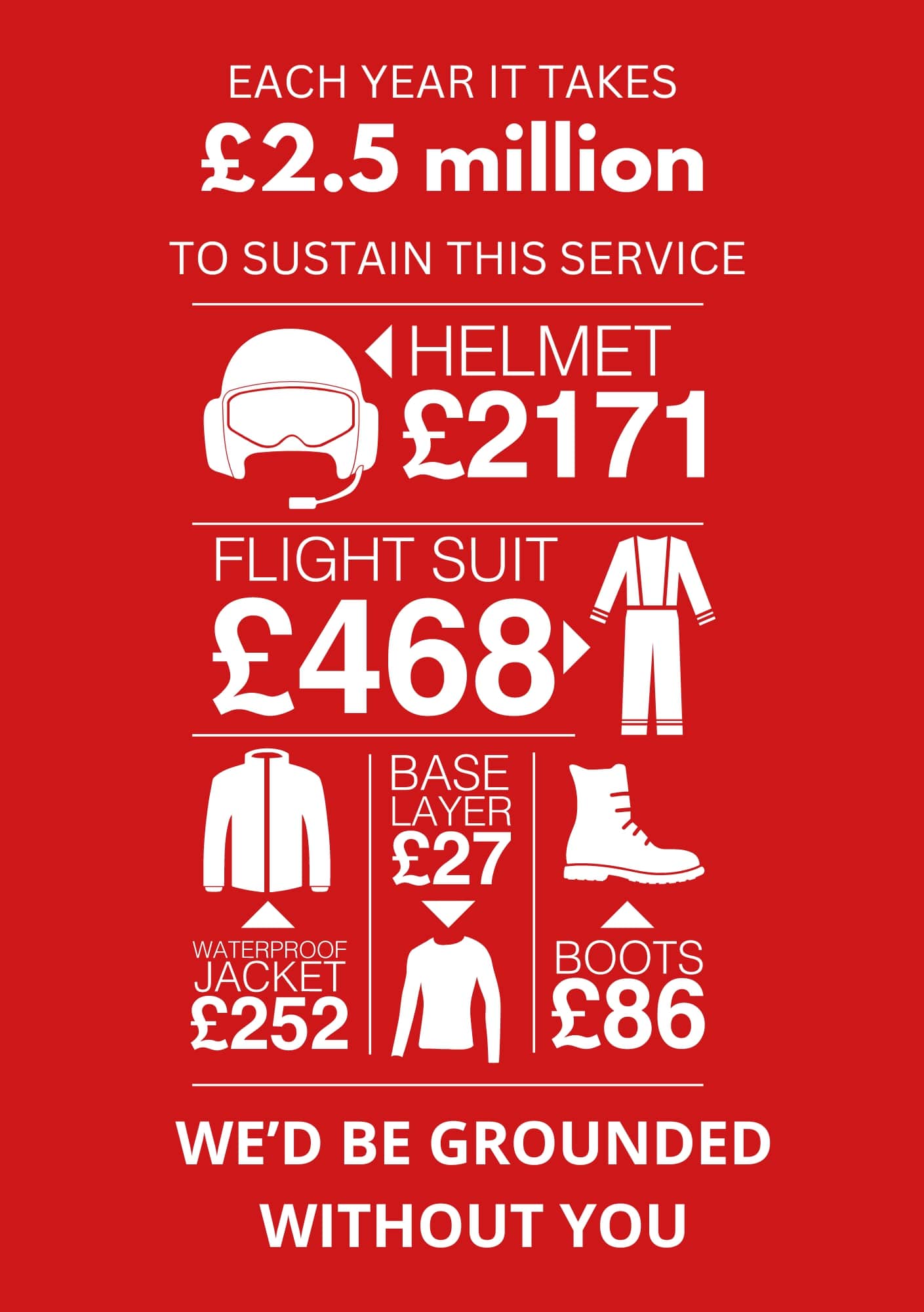 EACH YEAR IT TAKES
£2.5 million
TO SUSTAIN THIS SERVICE

HELMET
£2171

FLIGHT SUIT
£468

WATERPROOF JACKET
£252

BASE LAYER
£27

BOOTS
£86

WE'D BE GROUNDED WITHOUT YOU