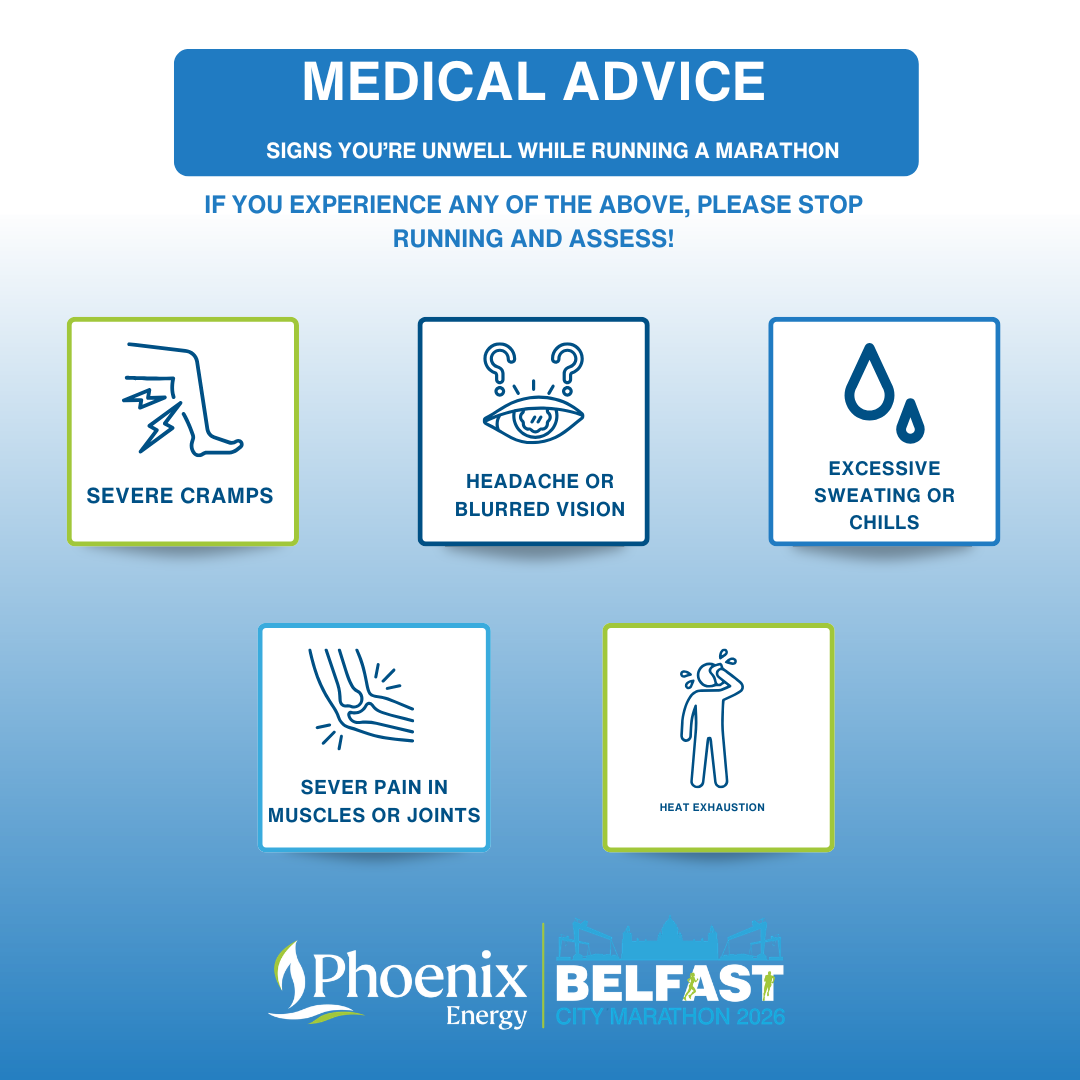 MEDICAL ADVICE

SIGNS YOU'RE UNWELL WHILE RUNNING A MARATHON

IF YOU EXPERIENCE ANY OF THE ABOVE, PLEASE STOP RUNNING AND ASSESS!

SEVERE CRAMPS

HEADACHE OR BLURRED VISION

EXCESSIVE SWEATING OR CHILLS

SEVER PAIN IN MUSCLES OR JOINTS

HEAT EXHAUSTION

Phoenix Energy

BELFAST CITY MARATHON 2026